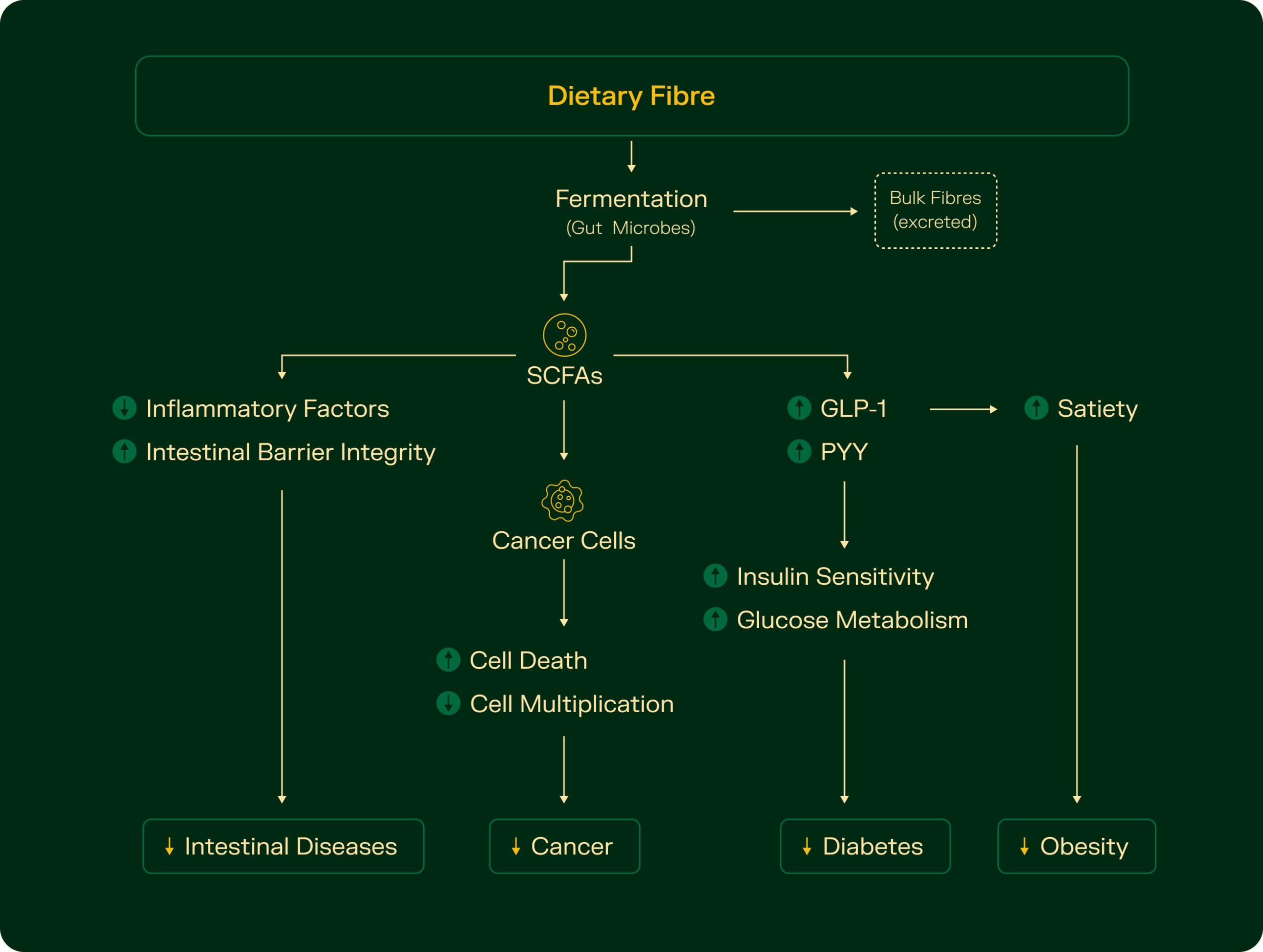 Dietary Fibre

Fermentation
(Gut Microbes)

Bulk Fibres
(excreted)

SCFAs

↓ Inflammatory Factors
↑ Intestinal Barrier Integrity

Cancer Cells

↑ Cell Death
↓ Cell Multiplication

↑ GLP-1
↑ PYY

↑ Satiety

↑ Insulin Sensitivity
↑ Glucose Metabolism

↓ Intestinal Diseases

↓ Cancer

↓ Diabetes

↓ Obesity